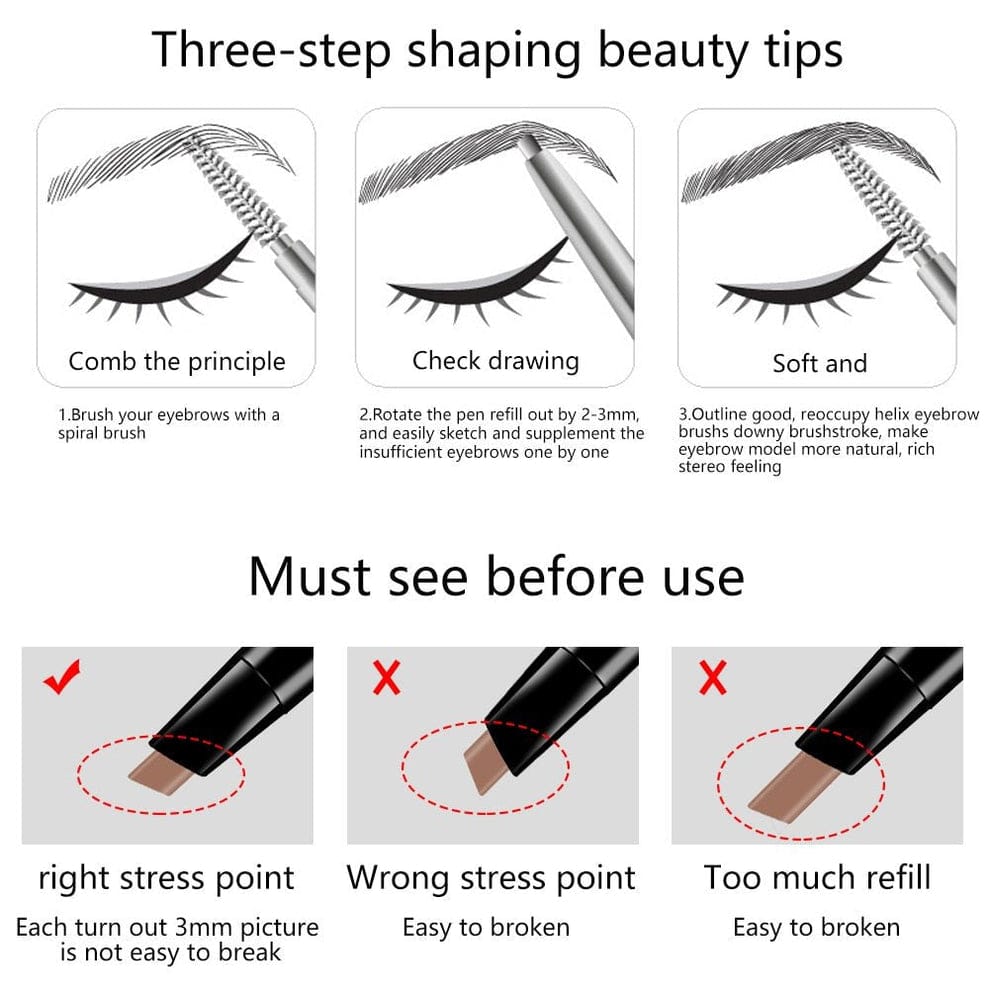 Three-step shaping beauty tips

Comb the principle

1.Brush your eyebrows with a spiral brush

Check drawing

2.Rotate the pen refill out by 2-3mm, and easily sketch and supplement the insufficient eyebrows one by one

Soft and

3.Outline good, reoccupy helix eyebrow brushs downy brushstroke, make eyebrow model more natural, rich stereo feeling

Must see before use

✔

right stress point

Each turn out 3mm picture is not easy to break

X

Wrong stress point

Easy to broken

X

Too much refill

Easy to broken